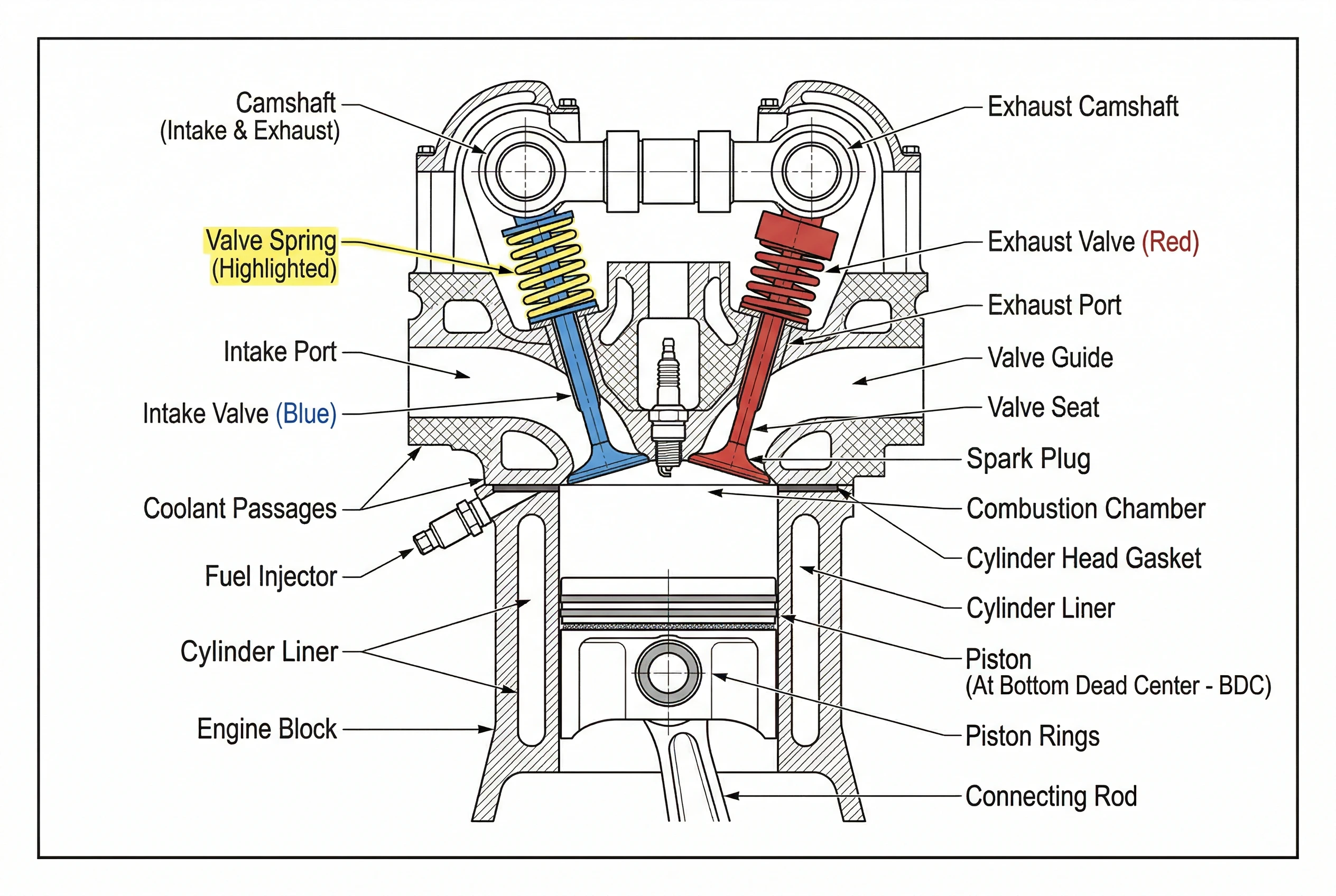 Camshaft
(Intake & Exhaust)

Valve Spring
(Highlighted)

Intake Port

Intake Valve (Blue)

Coolant Passages

Fuel Injector

Cylinder Liner

Engine Block

Exhaust Camshaft

Exhaust Valve (Red)

Exhaust Port

Valve Guide

Valve Seat

Spark Plug

Combustion Chamber

Cylinder Head Gasket

Cylinder Liner

Piston
(At Bottom Dead Center - BDC)

Piston Rings

Connecting Rod