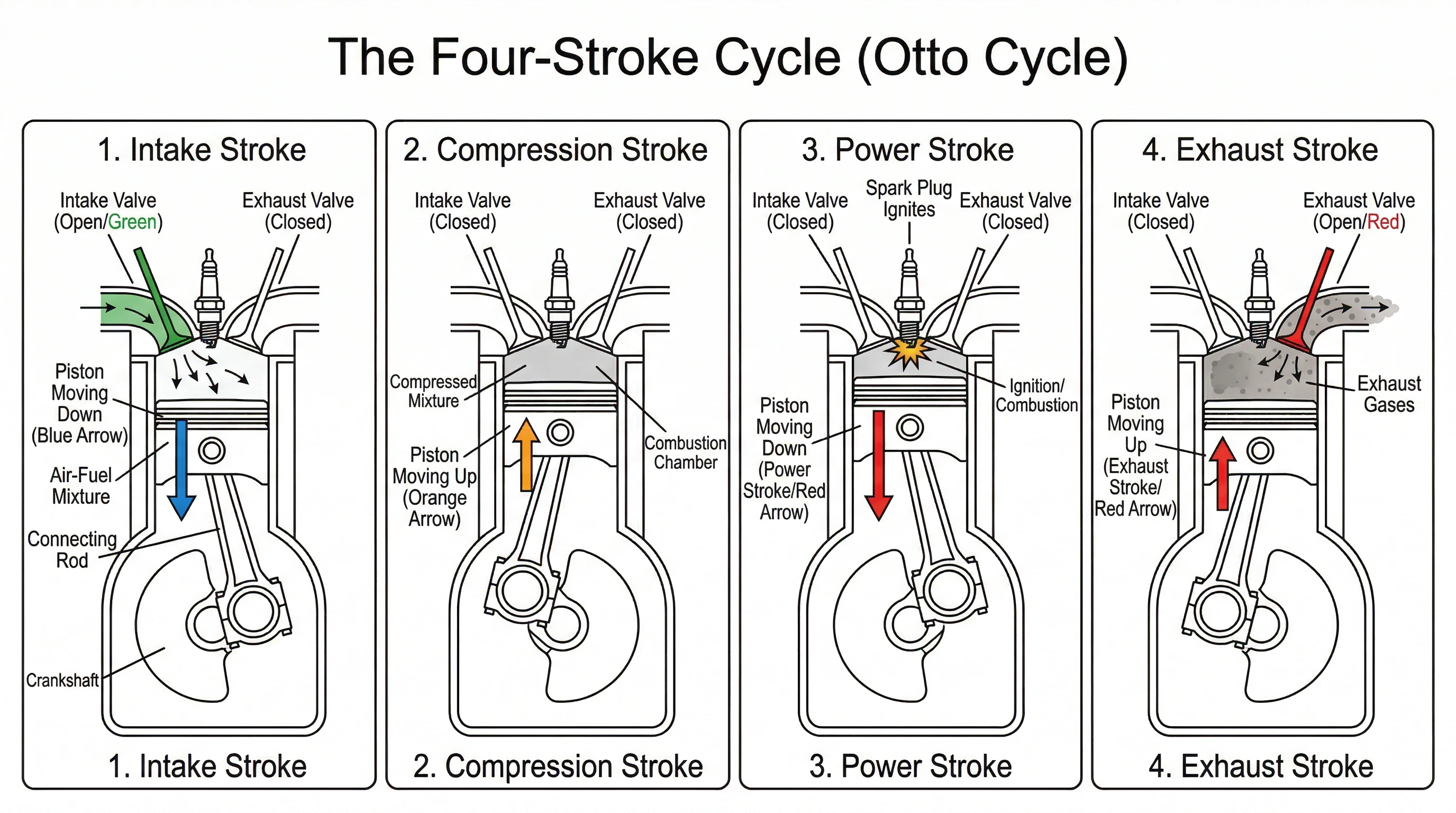 The Four-Stroke Cycle (Otto Cycle)

1. Intake Stroke

Intake Valve (Open/Green)

Exhaust Valve (Closed)

Piston Moving Down (Blue Arrow)

Air-Fuel Mixture

Connecting Rod

Crankshaft

1. Intake Stroke

2. Compression Stroke

Intake Valve (Closed)

Exhaust Valve (Closed)

Compressed Mixture

Piston Moving Up (Orange Arrow)

Combustion Chamber

2. Compression Stroke

3. Power Stroke

Intake Valve (Closed)

Spark Plug Ignites

Exhaust Valve (Closed)

Piston Moving Down (Power Stroke/Red Arrow)

Ignition/ Combustion

3. Power Stroke

4. Exhaust Stroke

Intake Valve (Closed)

Exhaust Valve (Open/Red)

Piston Moving Up (Exhaust Stroke/ Red Arrow)

Exhaust Gases

4. Exhaust Stroke