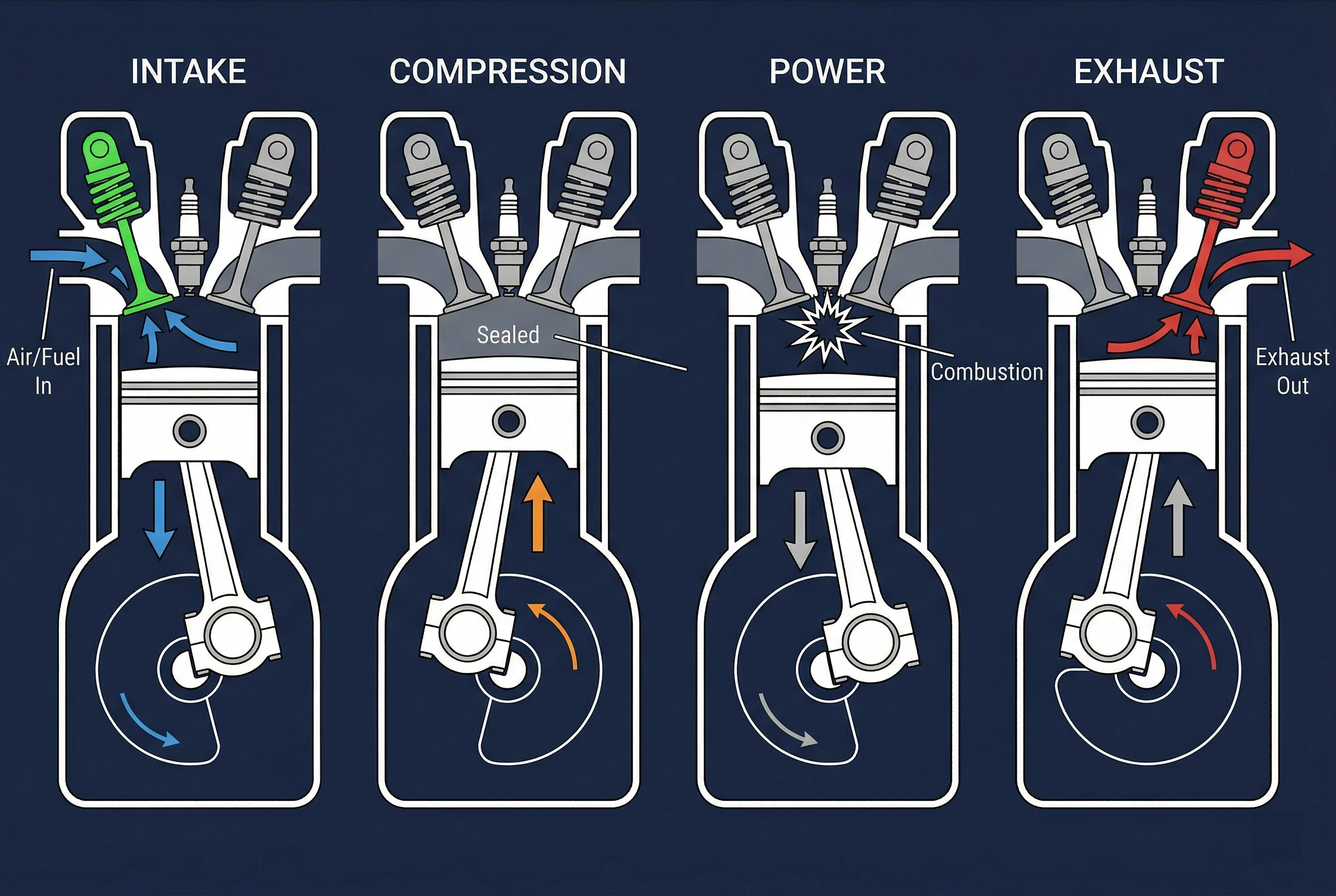 INTAKE

Air/Fuel In

COMPRESSION

Sealed

POWER

Combustion

EXHAUST

Exhaust Out