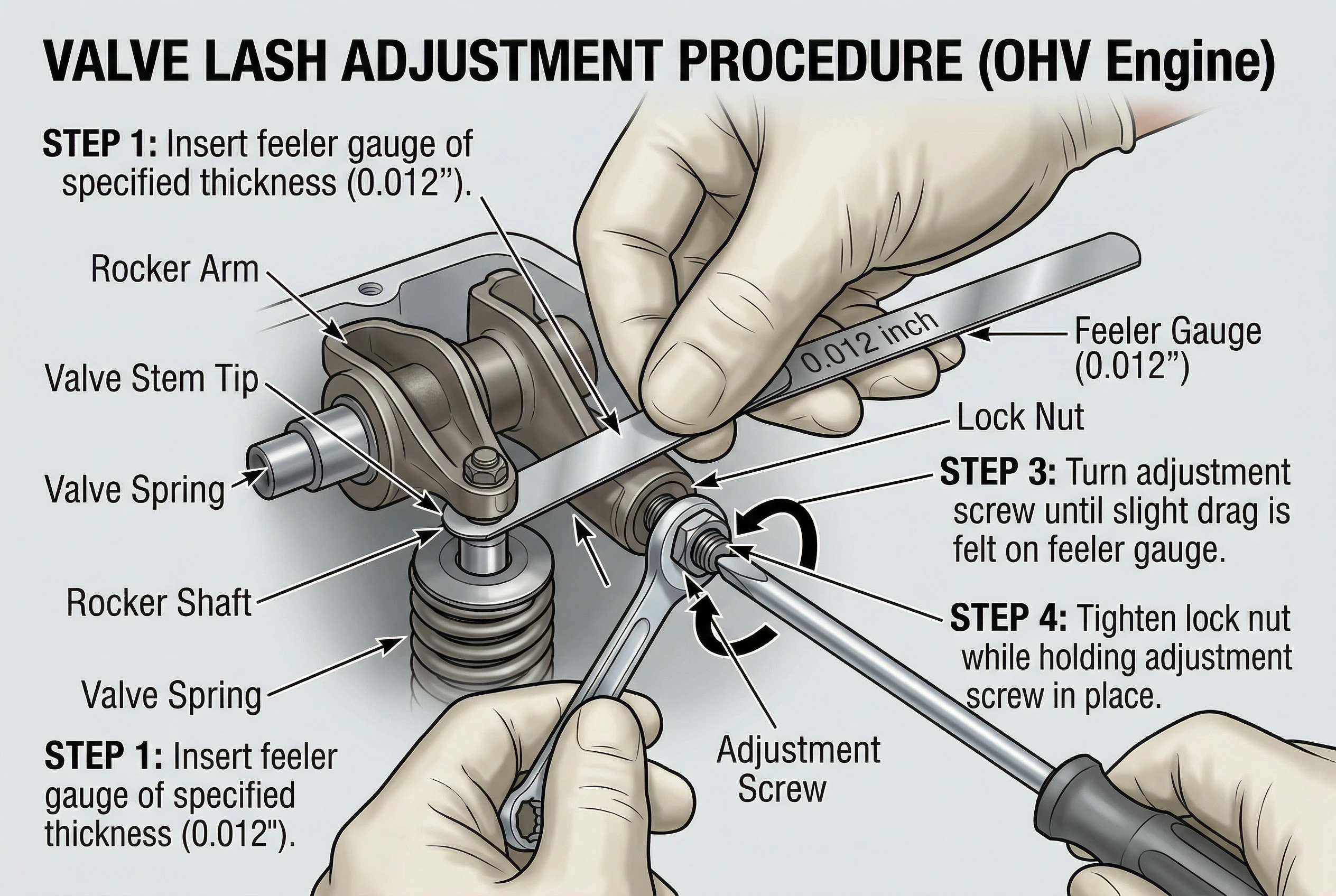 VALVE LASH ADJUSTMENT PROCEDURE (OHV Engine)

STEP 1: Insert feeler gauge of specified thickness (0.012”).

Rocker Arm

Valve Stem Tip

Valve Spring

Rocker Shaft

Valve Spring

STEP 1: Insert feeler gauge of specified thickness (0.012").

0.012 inch

Feeler Gauge (0.012”)

Lock Nut

STEP 3: Turn adjustment screw until slight drag is felt on feeler gauge.

STEP 4: Tighten lock nut while holding adjustment screw in place.

Adjustment Screw