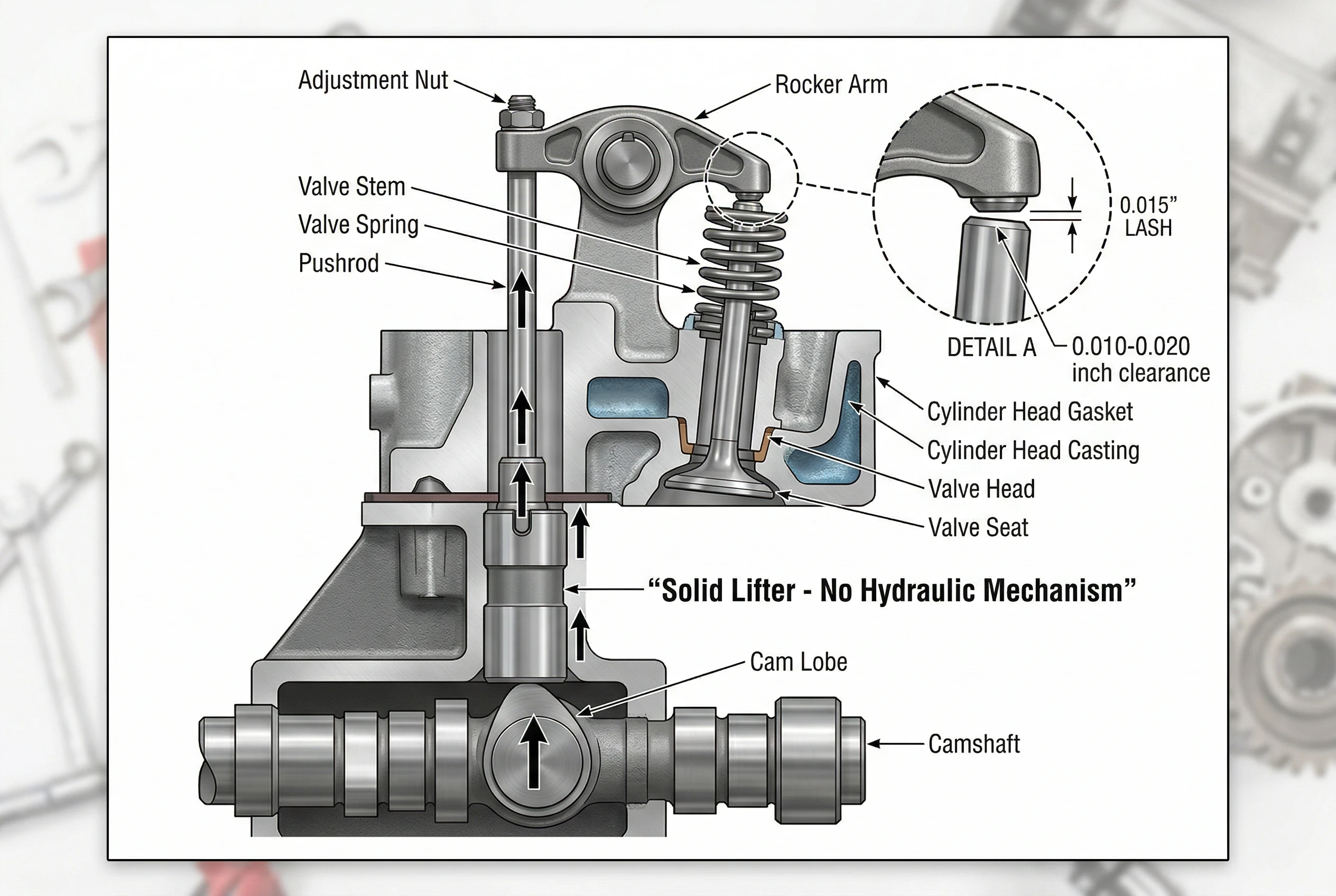 Adjustment Nut

Rocker Arm

Valve Stem

Valve Spring

Pushrod

0.015”
LASH

DETAIL A

0.010-0.020
inch clearance

Cylinder Head Gasket

Cylinder Head Casting

Valve Head

Valve Seat

“Solid Lifter - No Hydraulic Mechanism”

Cam Lobe

Camshaft