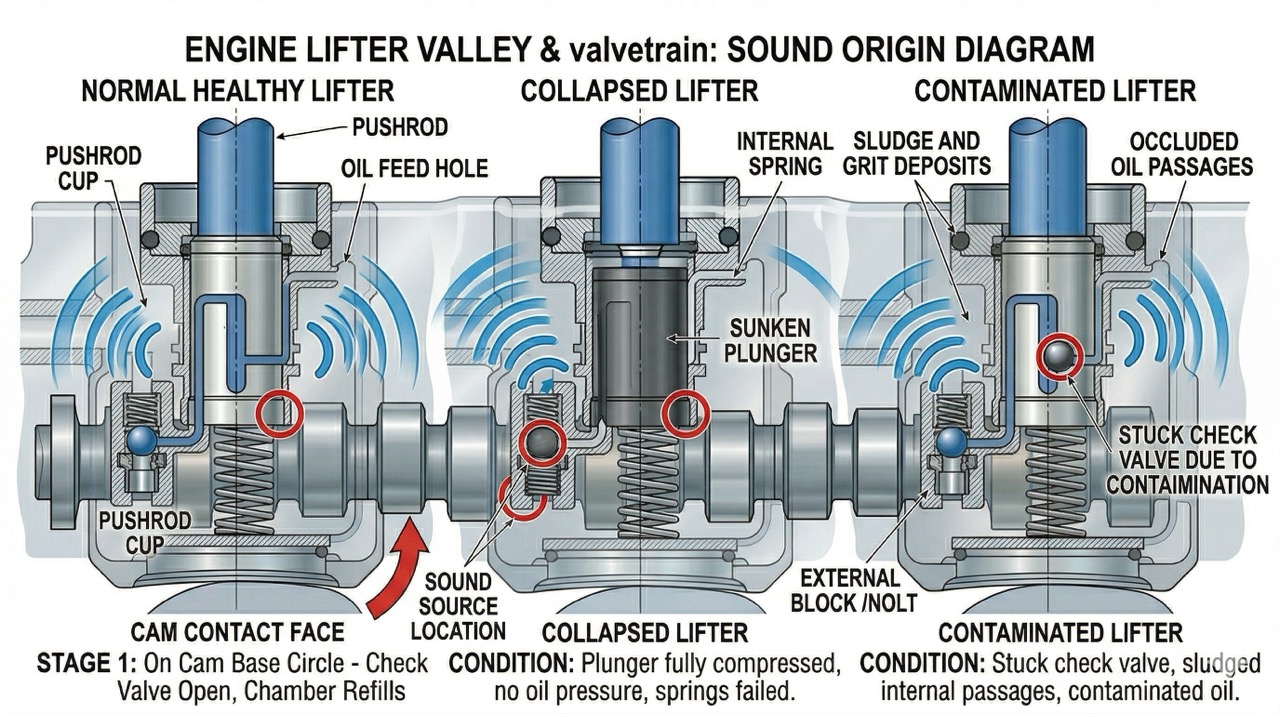 ENGINE LIFTER VALLEY & valvetrain: SOUND ORIGIN DIAGRAM

NORMAL HEALTHY LIFTER

PUSHROD

PUSHROD CUP

OIL FEED HOLE

PUSHROD CUP

CAM CONTACT FACE

STAGE 1: On Cam Base Circle - Check Valve Open, Chamber Refills

COLLAPSED LIFTER

INTERNAL SPRING

SUNKEN PLUNGER

SOUND SOURCE LOCATION

COLLAPSED LIFTER

CONDITION: Plunger fully compressed, no oil pressure, springs failed.

CONTAMINATED LIFTER

SLUDGE AND GRIT DEPOSITS

OCCLUDED OIL PASSAGES

STUCK CHECK VALVE DUE TO CONTAMINATION

EXTERNAL BLOCK /NOLT

CONTAMINATED LIFTER

CONDITION: Stuck check valve, sludged internal passages, contaminated oil.