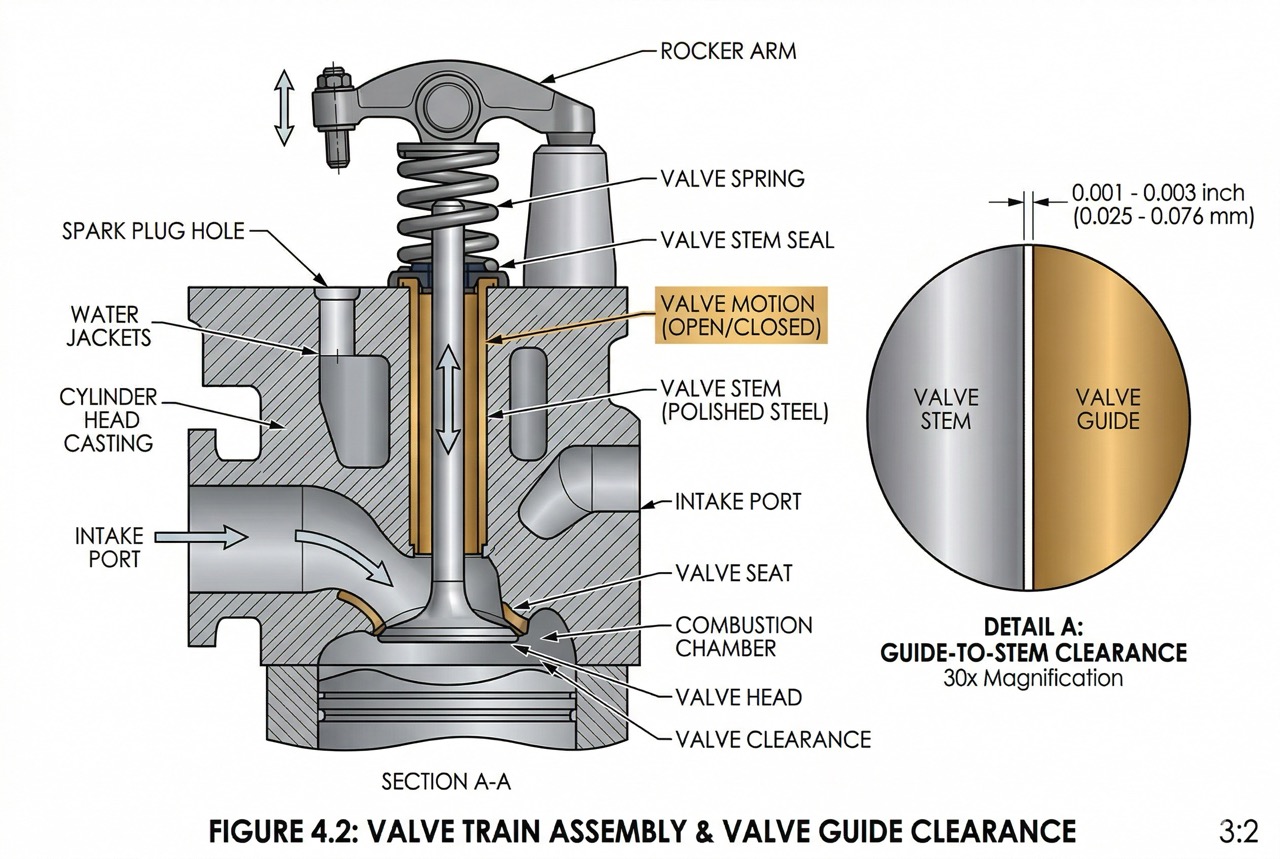 ROCKER ARM

VALVE SPRING

SPARK PLUG HOLE

VALVE STEM SEAL

WATER JACKETS

VALVE MOTION (OPEN/CLOSED)

CYLINDER HEAD CASTING

VALVE STEM (POLISHED STEEL)

INTAKE PORT

INTAKE PORT

VALVE SEAT

COMBUSTION CHAMBER

VALVE HEAD

VALVE CLEARANCE

SECTION A-A

0.001 - 0.003 inch (0.025 - 0.076 mm)

VALVE STEM

VALVE GUIDE

DETAIL A: GUIDE-TO-STEM CLEARANCE
30x Magnification

FIGURE 4.2: VALVE TRAIN ASSEMBLY & VALVE GUIDE CLEARANCE

3:2